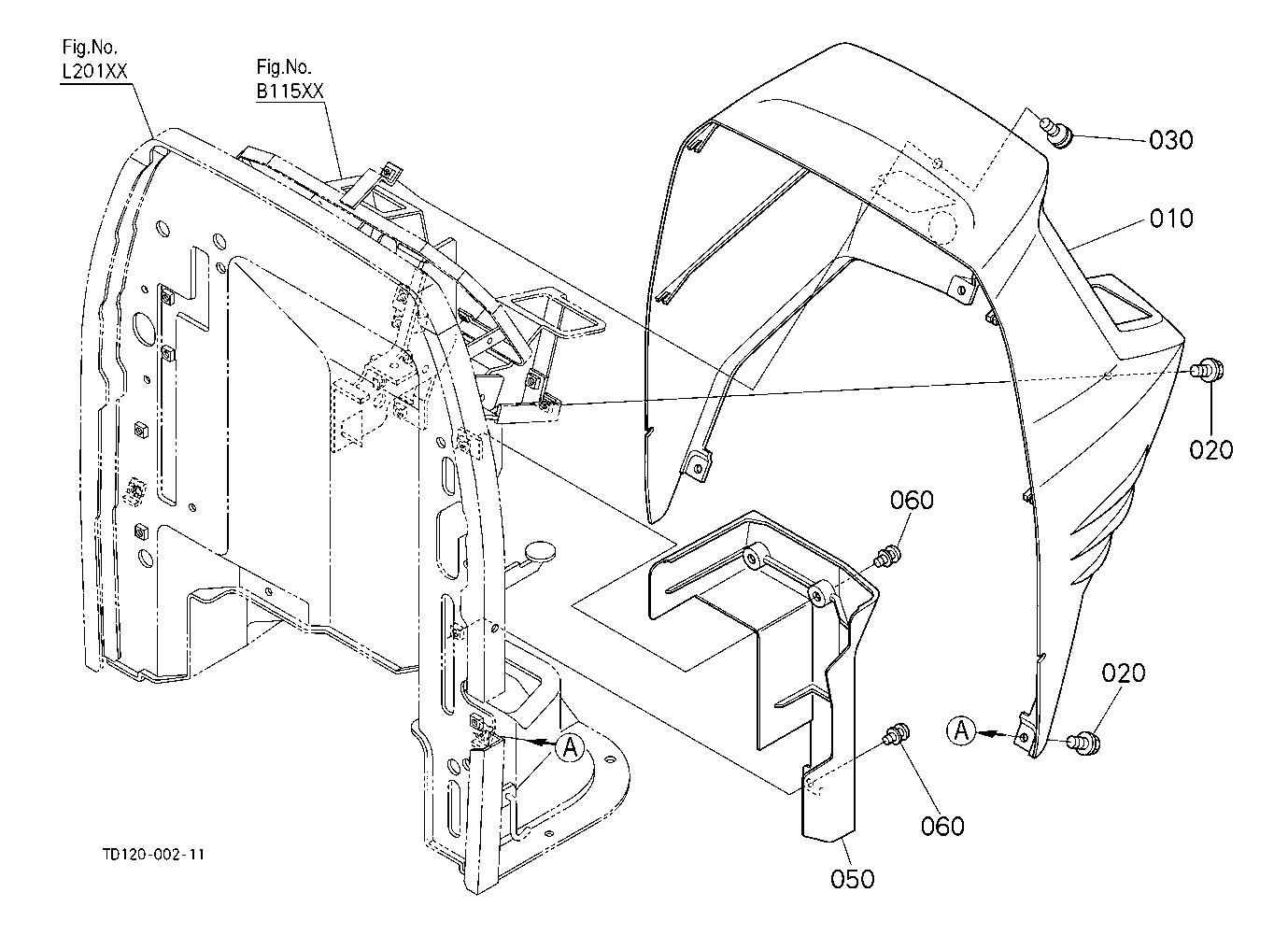 Fig.No.
L201XX

Fig.No.
B115XX

030

010

020

060

020

A

A

060

050

TD120-002-11